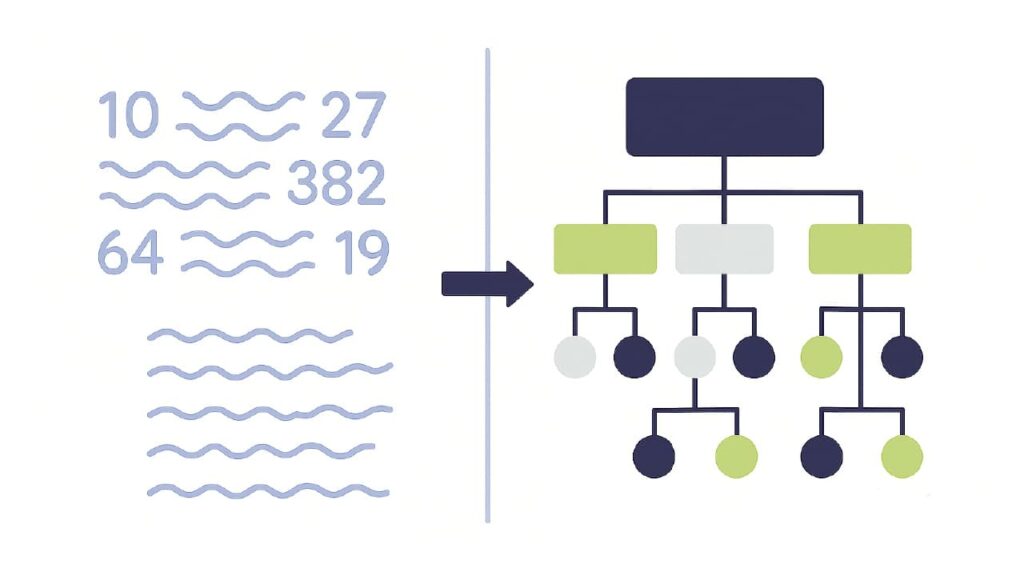 10 27
382
64 19