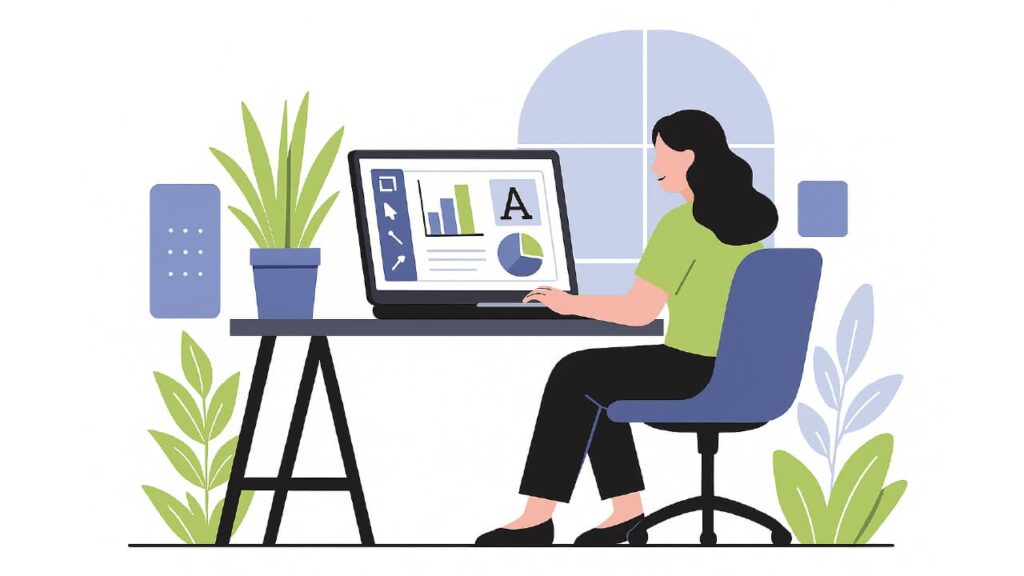 A