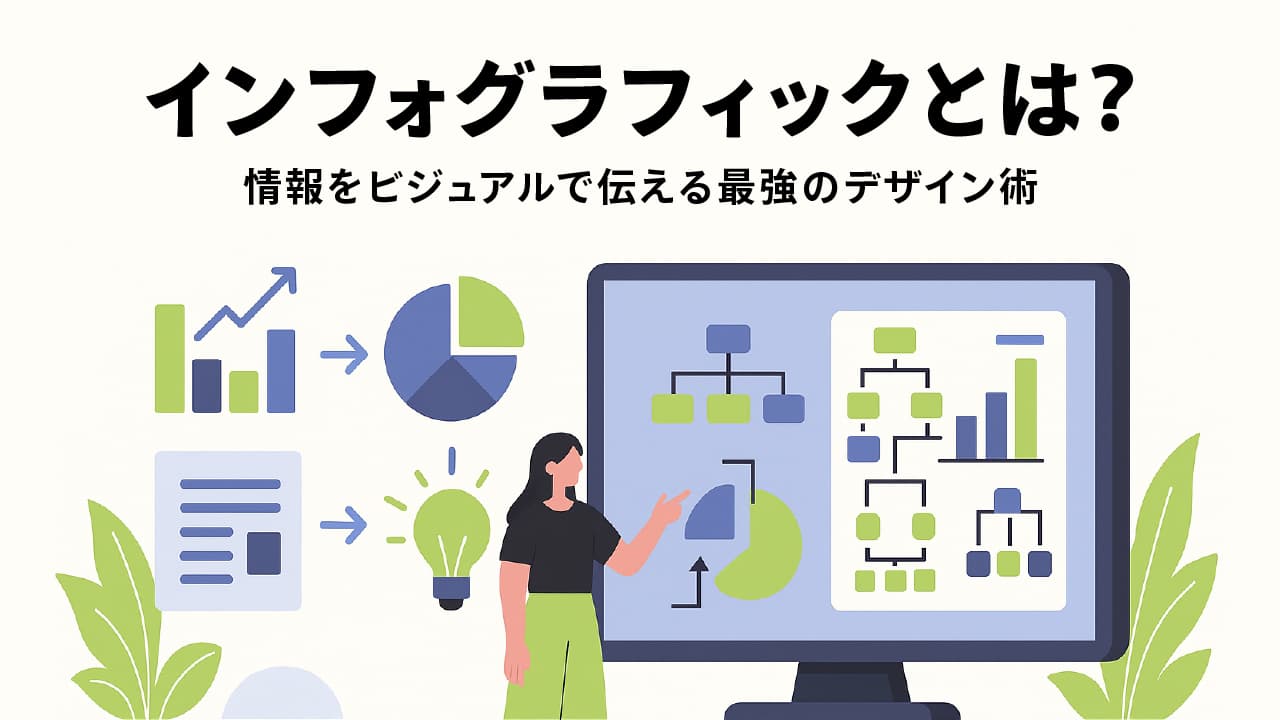 インフォグラフィックとは?

情報をビジュアルで伝える最強のデザイン術